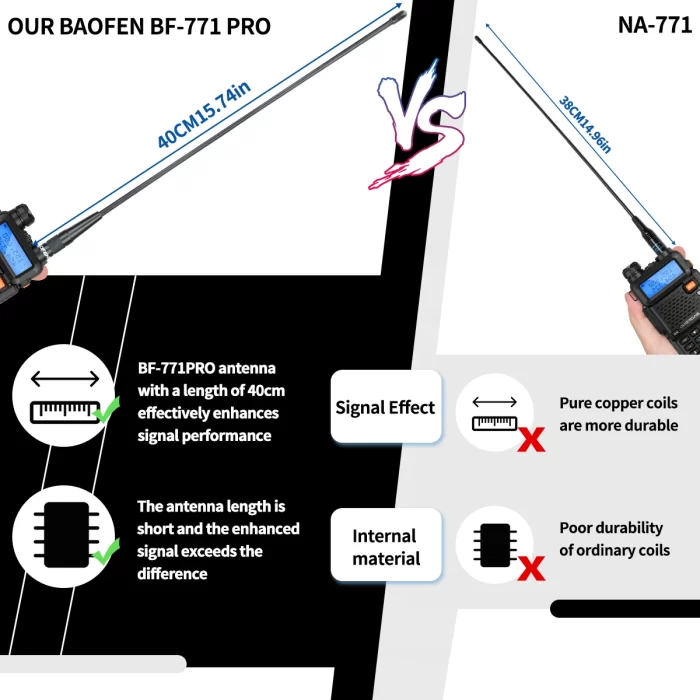 OUR BAOFEN BF-771 PRO

NA-771

40CM15.74in

VS

38CM14.96in

BF-771PRO antenna with a length of 40cm effectively enhances signal performance

Signal Effect

Pure copper coils are more durable

The antenna length is short and the enhanced signal exceeds the difference

Internal material

Poor durability of ordinary coils